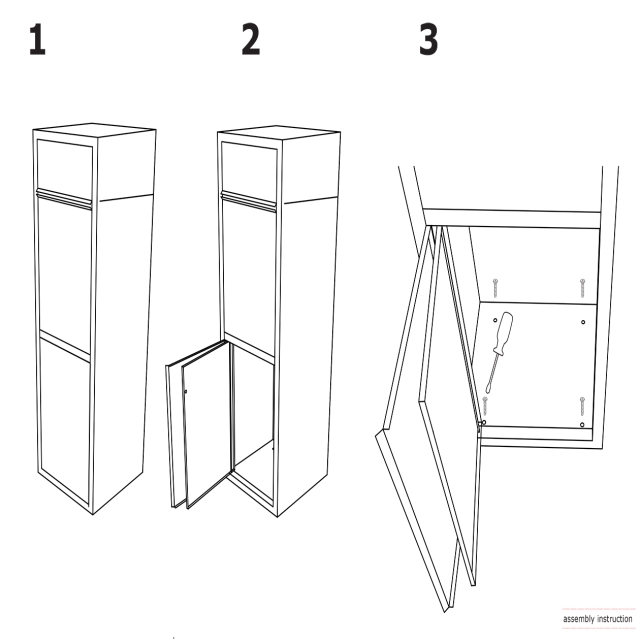 1

2

3

assembly instruction